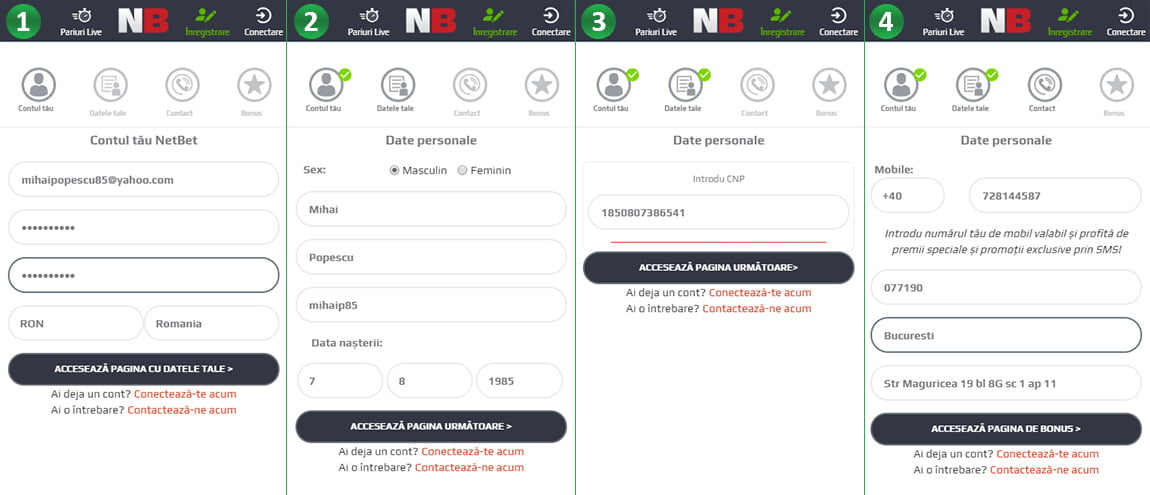 1

Pariuri Live NB Înregistrare Conectare

Contul tău Datele tale Contact Bonus

Contul tău NetBet

mihaipopescu85@yahoo.com

••••••••••

••••••••••

RON

Romania

ACCESEAZĂ PAGINA CU DATELE TALE >

Ai deja un cont? Conectează-te acum
Ai o întrebare? Contactează-ne acum

2

Pariuri Live NB Înregistrare Conectare

Contul tău Datele tale Contact Bonus

Date personale

Sex: Masculin Feminin

Mihai

Popescu

mihaip85

Data nașterii:

7 8 1985

ACCESEAZĂ PAGINA URMĂTOARE >

Ai deja un cont? Conectează-te acum
Ai o întrebare? Contactează-ne acum

3

Pariuri Live NB Înregistrare Conectare

Contul tău Datele tale Contact Bonus

Date personale

Introdu CNP

1850807386541

ACCESEAZĂ PAGINA URMĂTOARE>

Ai deja un cont? Conectează-te acum
Ai o întrebare? Contactează-ne acum

4

Pariuri Live NB Înregistrare Conectare

Contul tău Datele tale Contact Bonus

Date personale

Mobile:

+40

728144587

Introdu numărul tău de mobil valabil și profită de premii speciale și promoții exclusive prin SMS!

077190

Bucuresti

Str Maguricea 19 bl 8G sc 1 ap 11

ACCESEAZĂ PAGINA DE BONUS >

Ai deja un cont? Conectează-te acum
Ai o întrebare? Contactează-ne acum